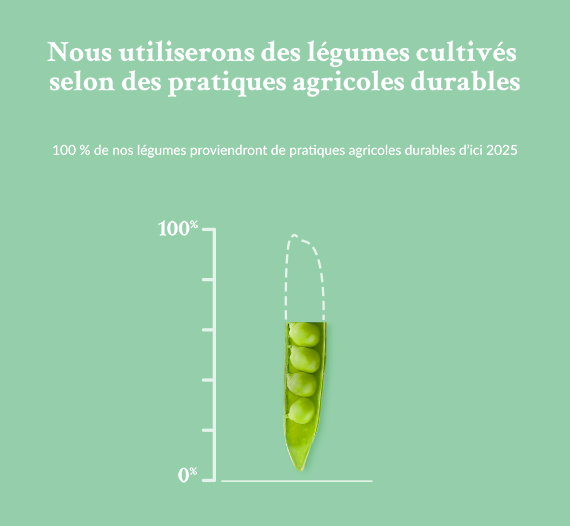 Nous utiliserons des légumes cultivés selon des pratiques agricoles durables

100 % de nos légumes proviendront de pratiques agricoles durables d'ici 2025

100%

0%