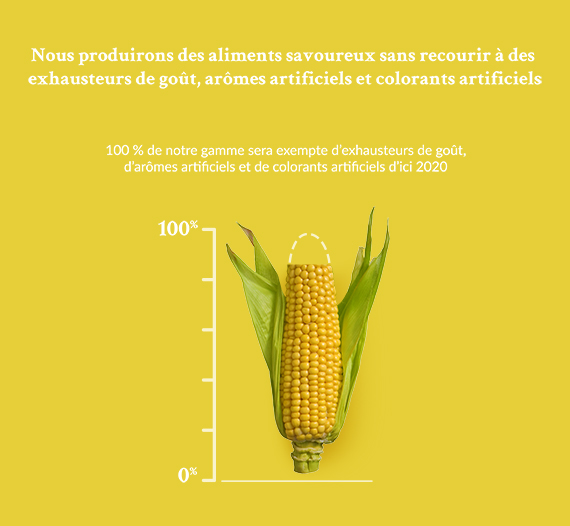 Nous produirons des aliments savoureux sans recourir à des exhausteurs de goût, arômes artificiels et colorants artificiels

100 % de notre gamme sera exempte d'exhausteurs de goût, d'arômes artificiels et de colorants artificiels d'ici 2020

100%

0%