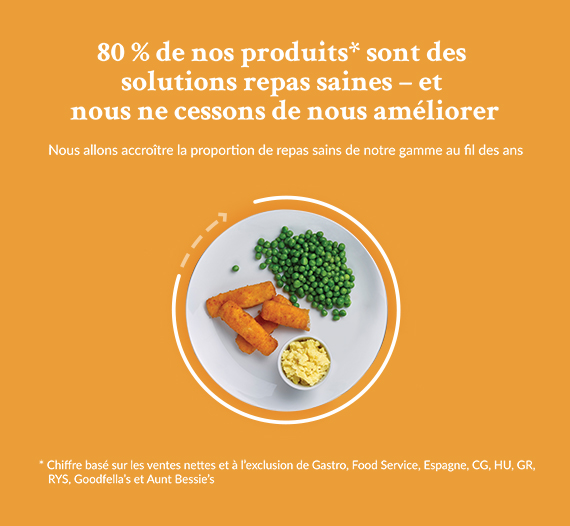 80 % de nos produits* sont des solutions repas saines – et nous ne cessons de nous améliorer

Nous allons accroître la proportion de repas sains de notre gamme au fil des ans

* Chiffre basé sur les ventes nettes et à l'exclusion de Gastro, Food Service, Espagne, CG, HU, GR, RYS, Goodfella's et Aunt Bessie's